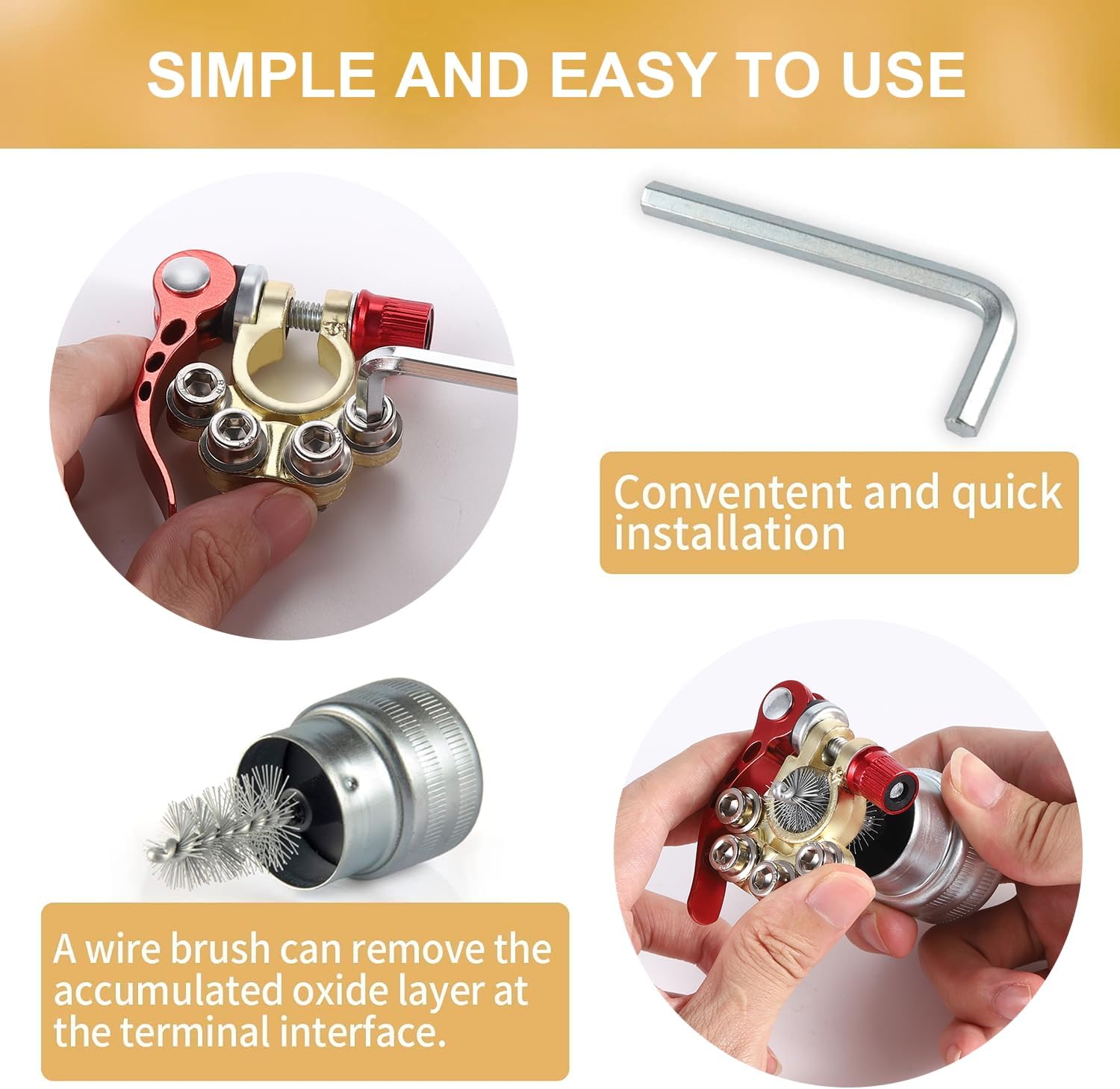 SIMPLE AND EASY TO USE

Conventent and quick installation

A wire brush can remove the accumulated oxide layer at the terminal interface.